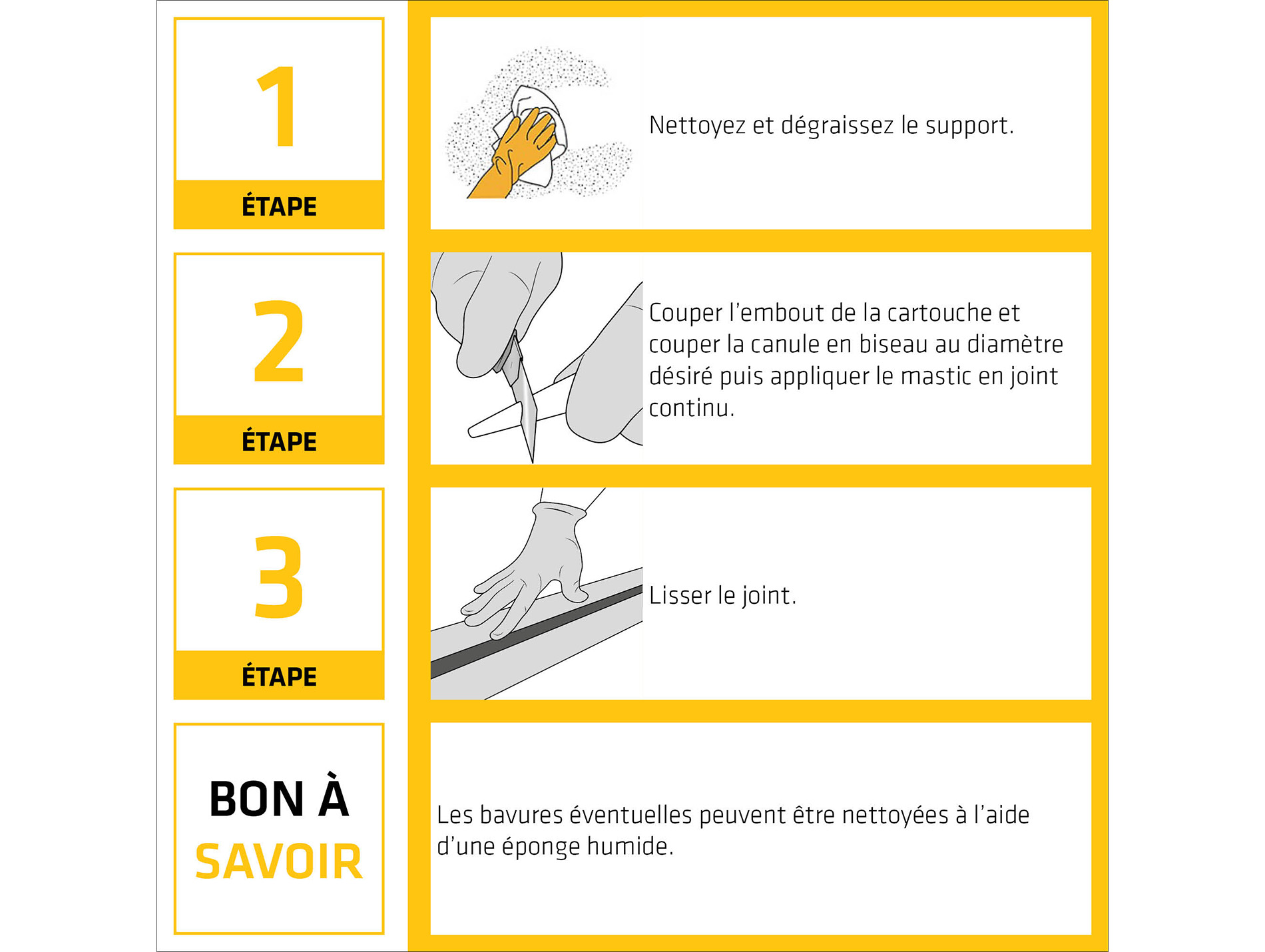 1
ÉTAPE

Nettoyez et dégraissez le support.

2
ÉTAPE

Couper l'embout de la cartouche et couper la canule en biseau au diamètre désiré puis appliquer le mastic en joint continu.

3
ÉTAPE

Lisser le joint.

BON À SAVOIR

Les bavures éventuelles peuvent être nettoyées à l'aide d'une éponge humide.